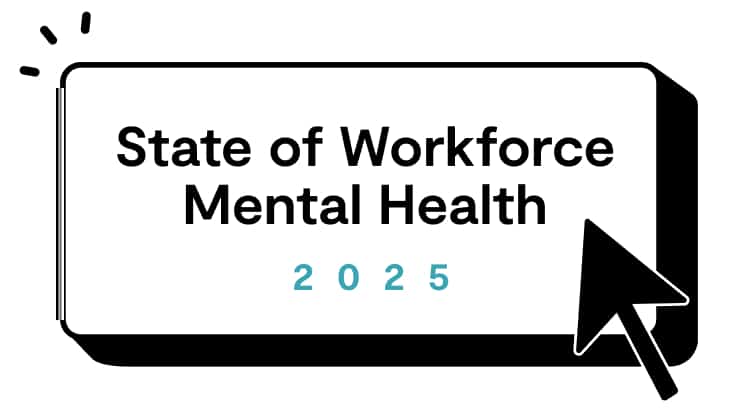 State of Workforce Mental Health

2025